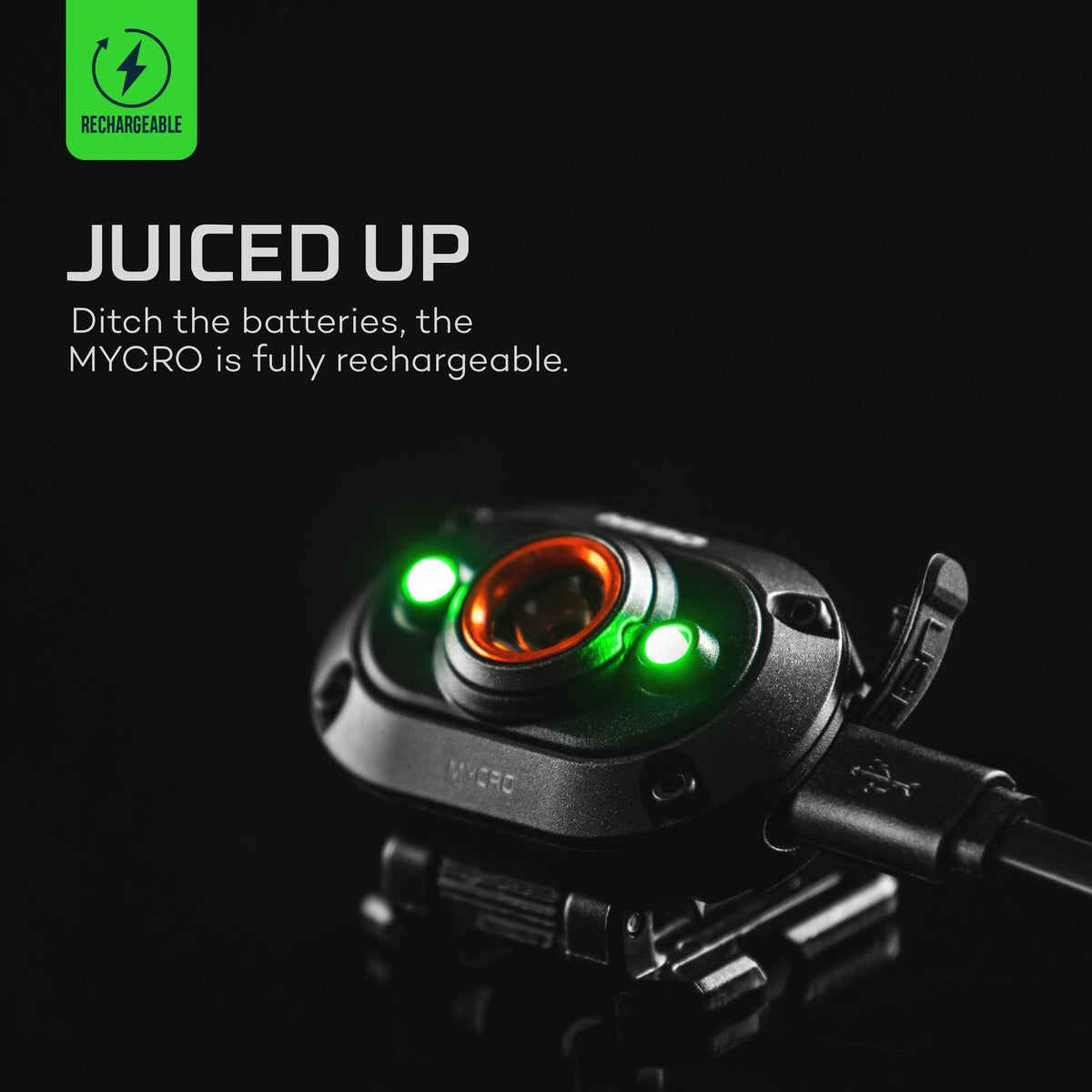 RECHARGEABLE

JUICED UP

Ditch the batteries, the MYCRO is fully rechargeable.

MYCRO